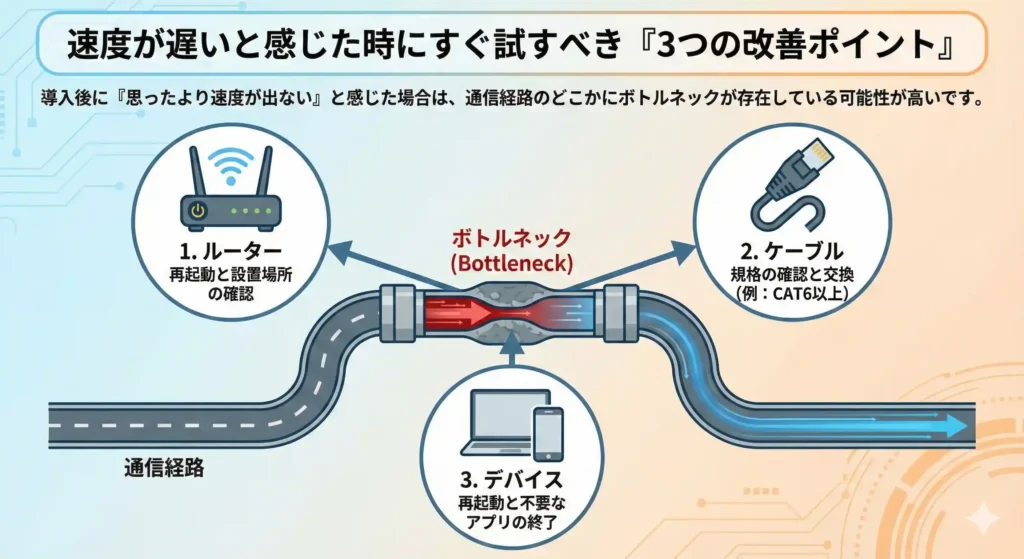 速度が遅いと感じた時にすぐ試すべき『3つの改善ポイント』

導入後に『思ったより速度が出ない』と感じた場合は、通信経路のどこかにボトルネックが存在している可能性が高いです。

1. ルーター
再起動と設置場所の確認

ボトルネック
(Bottleneck)

2. ケーブル
規格の確認と交換
(例：CAT6以上)

通信経路

3. デバイス
再起動と不要なアプリの終了