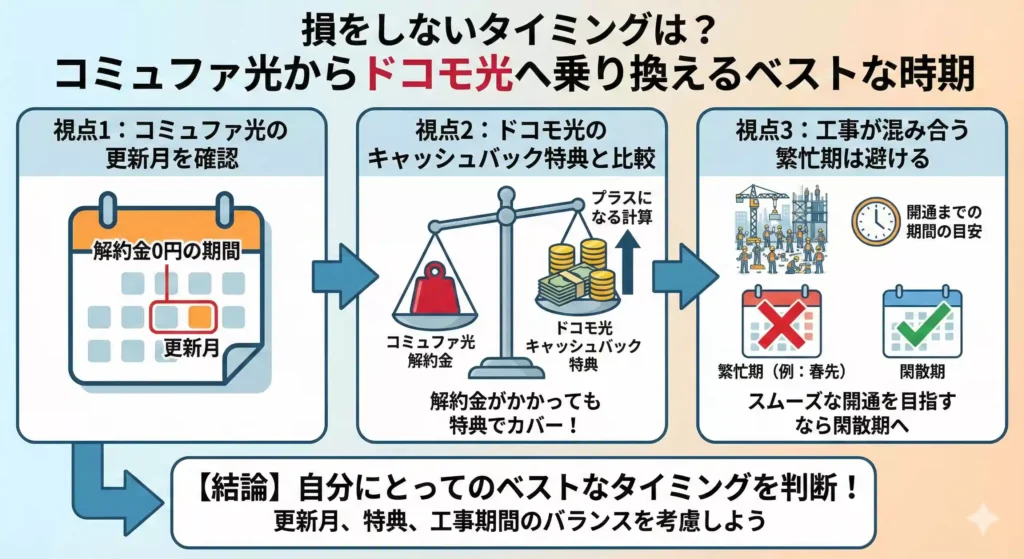 損をしないタイミングは？
コミュファ光からドコモ光へ乗り換えるベストな時期

視点1：コミュファ光の更新月を確認

解約金0円の期間

更新月

視点2：ドコモ光のキャッシュバック特典と比較

プラスになる計算

コミュファ光解約金

ドコモ光キャッシュバック特典

解約金がかかっても特典でカバー！

視点3：工事が混み合う繁忙期は避ける

開通までの期間の目安

繁忙期（例：春先）

閑散期

スムーズな開通を目指すなら閑散期へ

【結論】自分にとってのベストなタイミングを判断！
更新月、特典、工事期間のバランスを考慮しよう